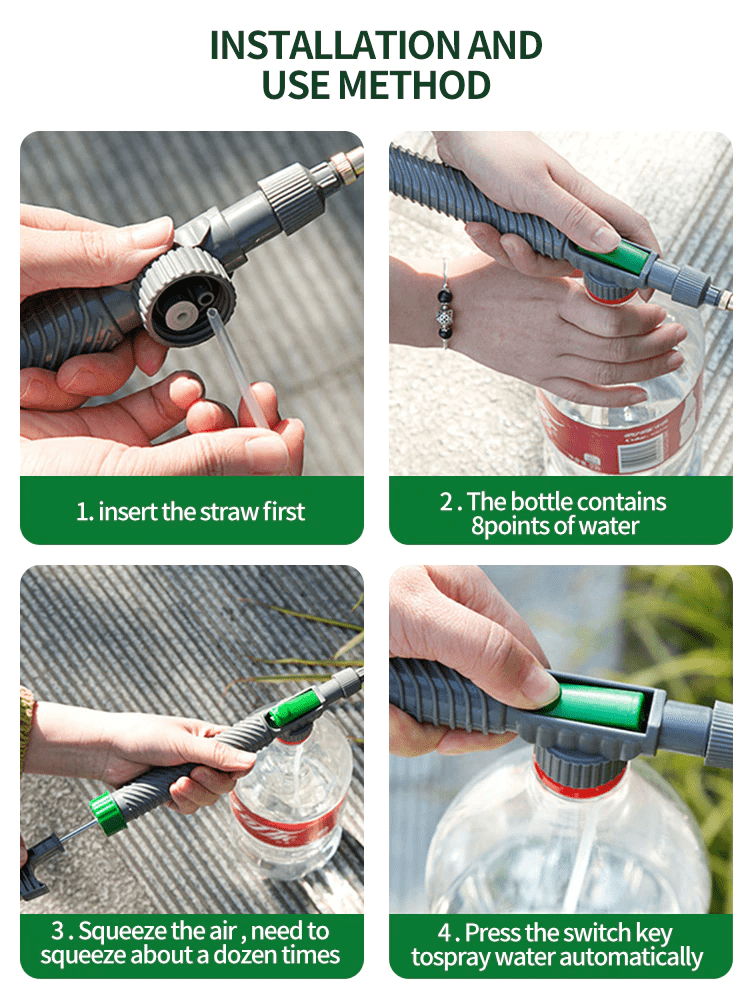 INSTALLATION AND USE METHOD

1. insert the straw first

2 . The bottle contains 8points of water

3 . Squeeze the air , need to squeeze about a dozen times

4 . Press the switch key tospray water automatically